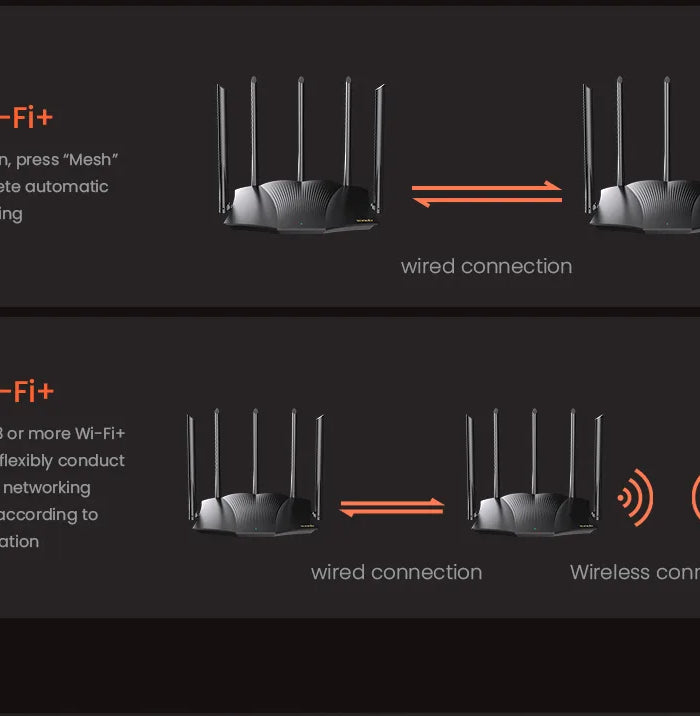 -Fi+

n, press “Mesh” ete automatic ing

wired connection

-Fi+

3 or more Wi-Fi+ flexibly conduct networking according to ation

wired connection

Wireless conn